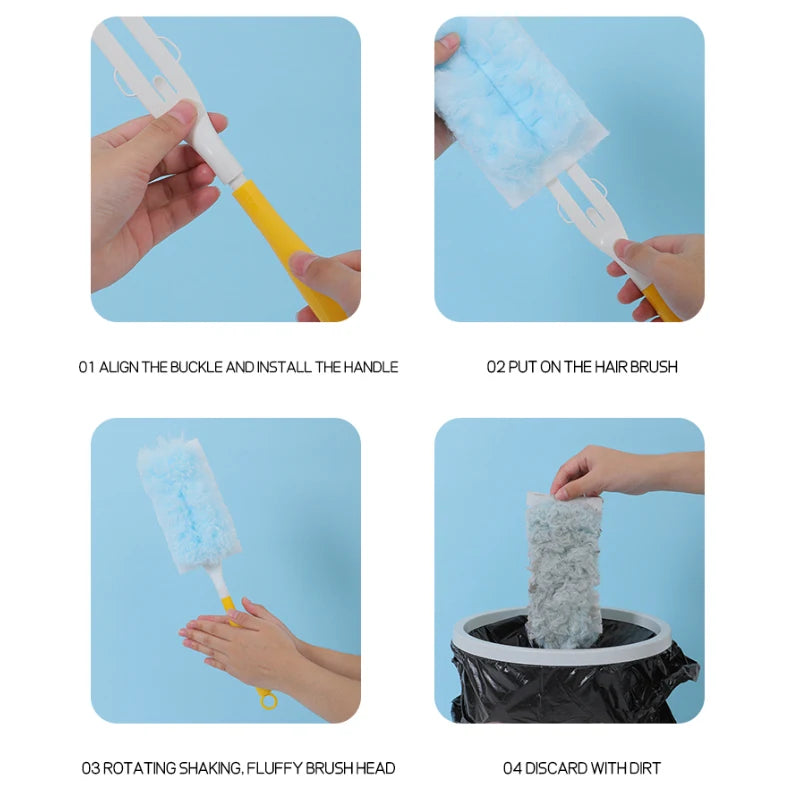 01 ALIGN THE BUCKLE AND INSTALL THE HANDLE

02 PUT ON THE HAIR BRUSH

03 ROTATING SHAKING, FLUFFY BRUSH HEAD

04 DISCARD WITH DIRT