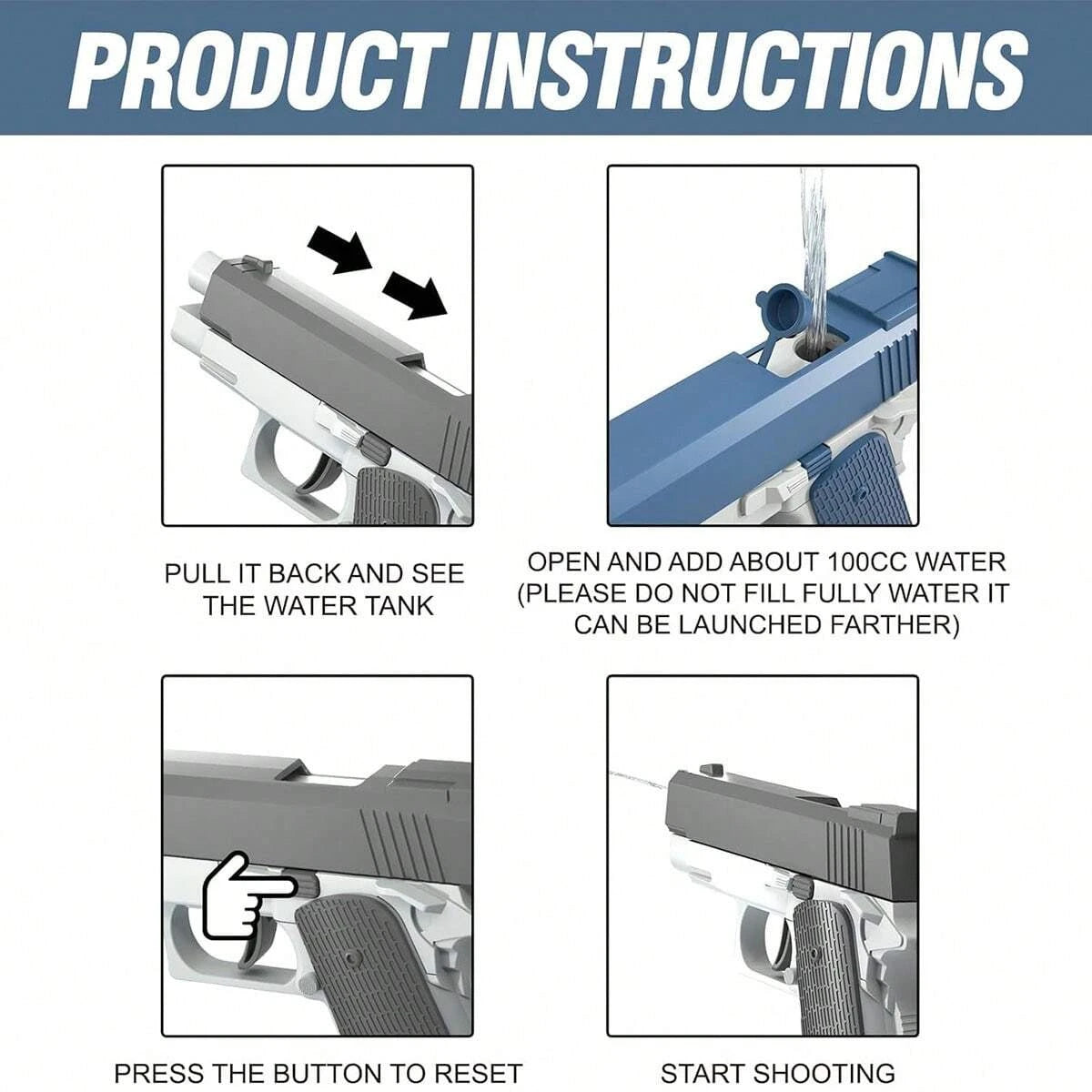 PRODUCT INSTRUCTIONS

PULL IT BACK AND SEE THE WATER TANK

OPEN AND ADD ABOUT 100CC WATER (PLEASE DO NOT FILL FULLY WATER IT CAN BE LAUNCHED FARTHER)

PRESS THE BUTTON TO RESET

START SHOOTING